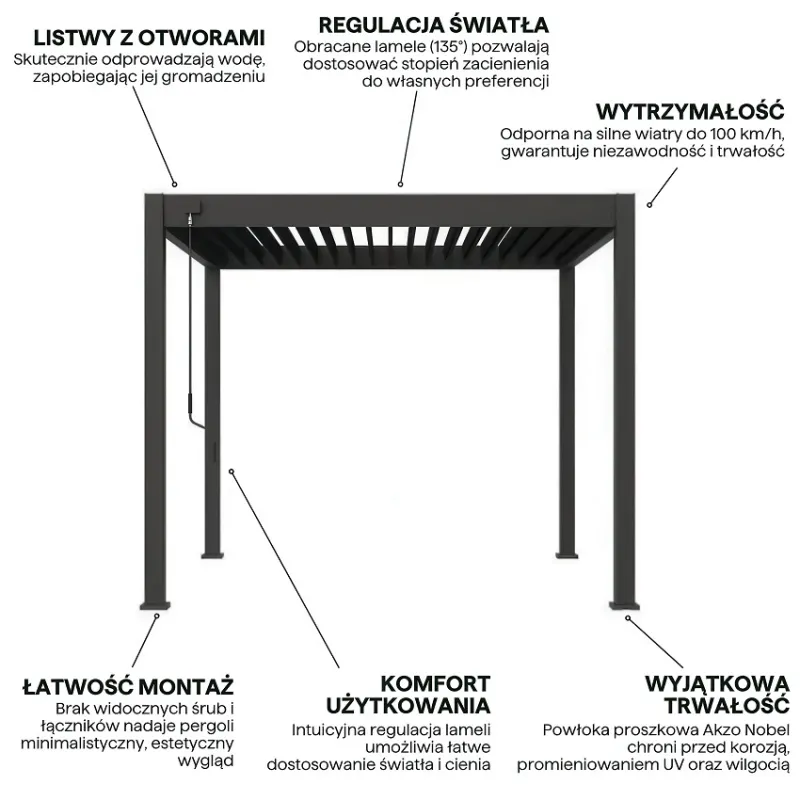 LISTWY Z OTWORAMI
Skutecznie odprowadzają wodę, zapobiegając jej gromadzeniu

REGULACJA ŚWIATŁA
Obracane lamele (135°) pozwalają dostosować stopień zacienienia do własnych preferencji

WYTRZYMAŁOŚĆ
Odporna na silne wiatry do 100 km/h, gwarantuje niezawodność i trwałość

ŁATWOŚĆ MONTAŻ
Brak widocznych śrub i łączników nadaje pergoli minimalistyczny, estetyczny wygląd

KOMFORT UŻYTKOWANIA
Intuicyjna regulacja lameli umożliwia łatwe dostosowanie światła i cienia

WYJĄTKOWA TRWAŁOŚĆ
Powłoka proszkowa Akzo Nobel chroni przed korozją, promieniowaniem UV oraz wilgocią