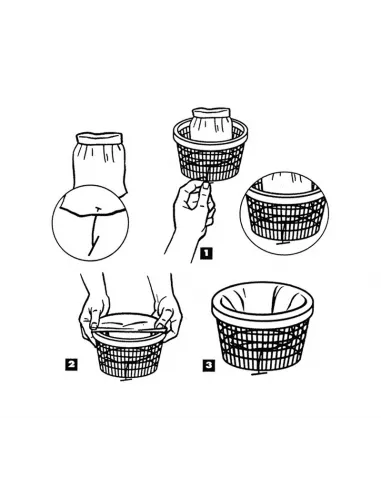 1

2

3