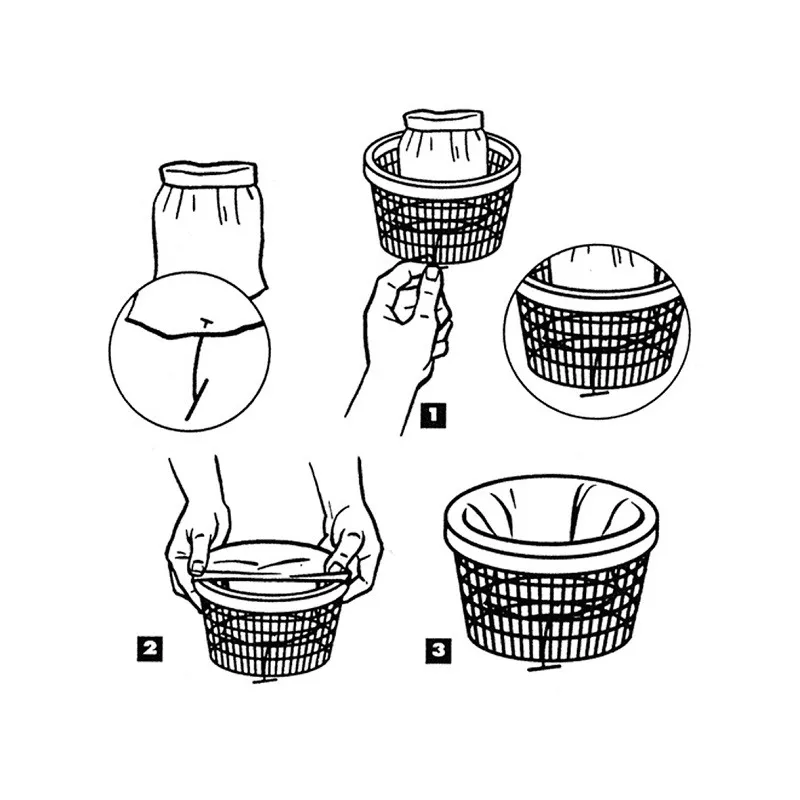 1

2

3